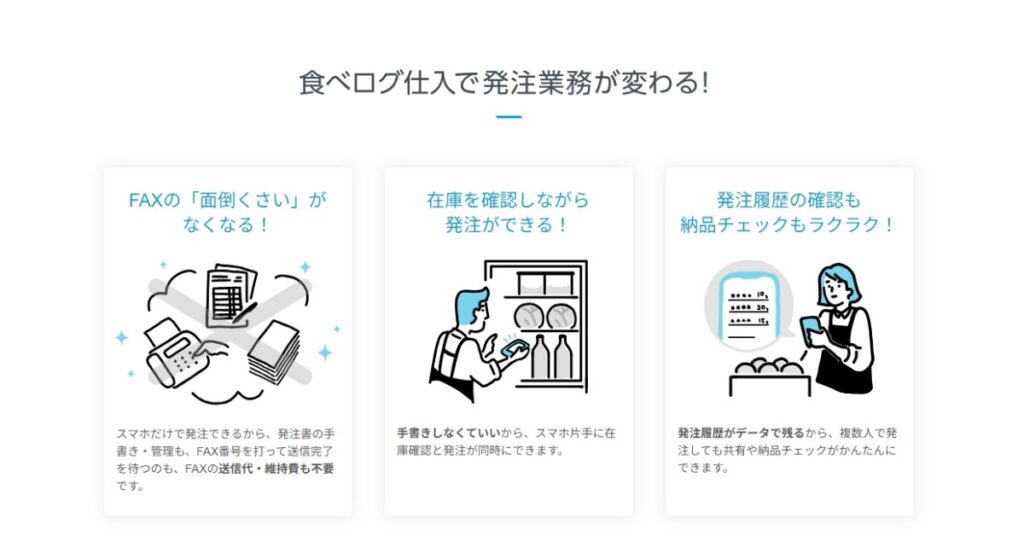 食べログ仕入で発注業務が変わる!

FAXの「面倒くさい」がなくなる！

スマホだけで発注できるから、発注書の手書き・管理も、FAX番号を打って送信完了を待つのも、FAXの送信代・維持費も不要です。

在庫を確認しながら発注ができる！

手書きしなくていいから、スマホ片手に在庫確認と発注が同時にできます。

発注履歴の確認も納品チェックもラクラク！

発注履歴がデータで残るから、複数人で発注しても共有や納品チェックがかんたんにできます。